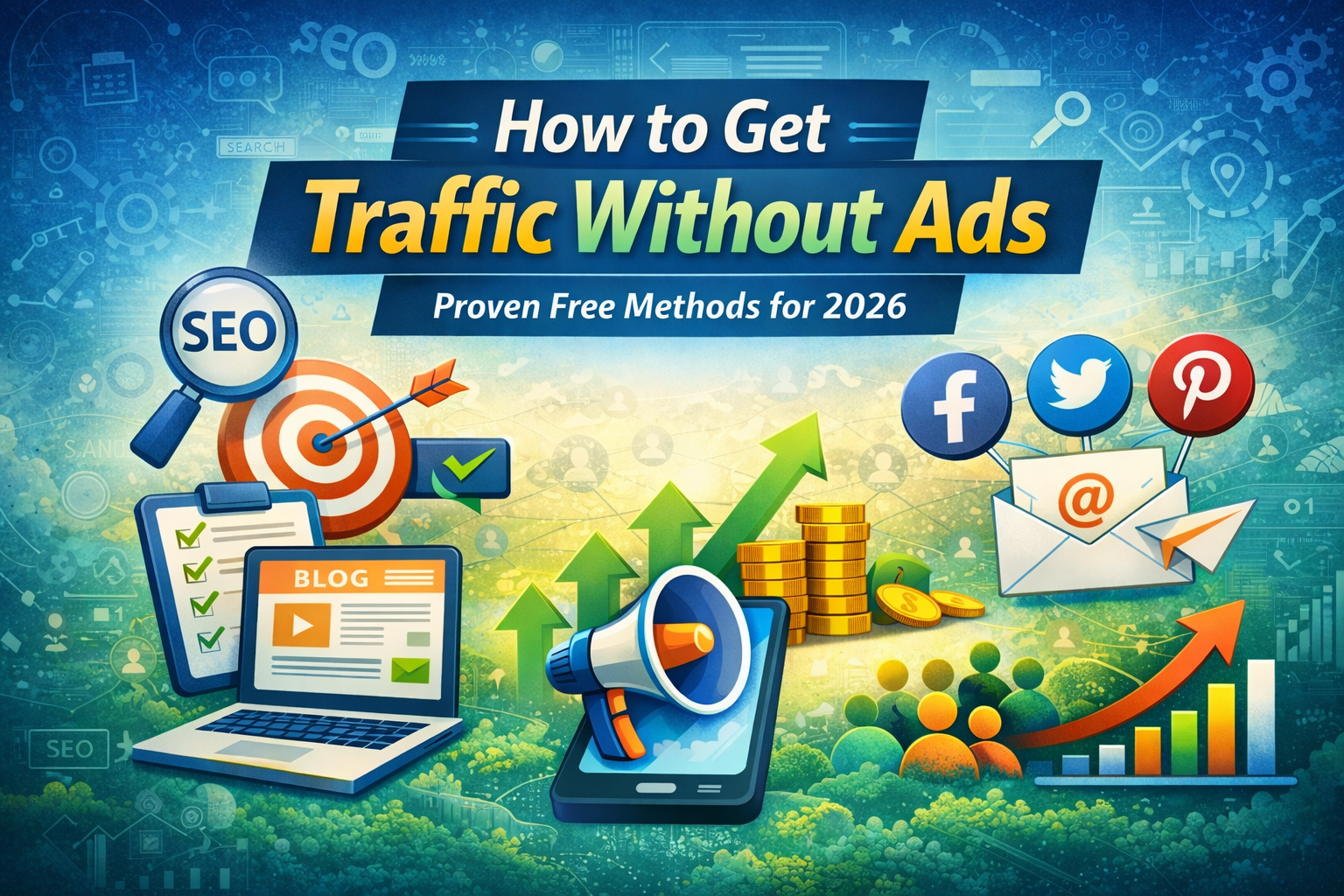 SEO

SEARCH

How to Get
Traffic Without Ads
Proven Free Methods for 2026

SEO

BLOG

@

SEO